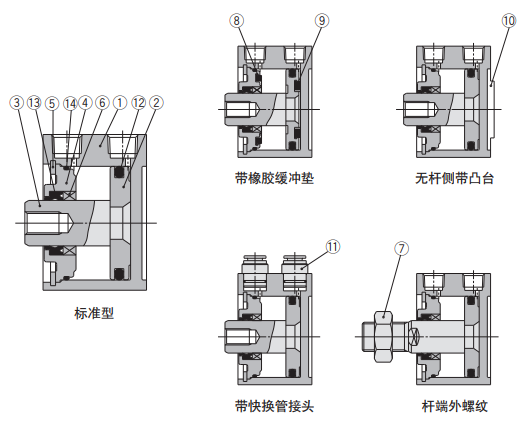 ③ ⑬ ⑤ ⑭ ④ ⑥ ① ⑫ ②

标准型

⑧ ⑨

带橡胶缓冲垫

⑩

无杆侧带凸台

⑪

带快换管接头

⑦

杆端外螺纹