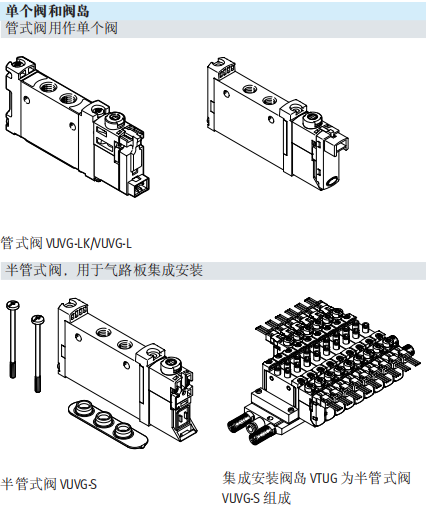 单个阀和阀岛
管式阀用作单个阀

管式阀 VUVG-LK/VUVG-L

半管式阀，用于气路板集成安装

半管式阀 VUVG-S

集成安装阀岛 VTUG 为半管式阀 VUVG-S 组成